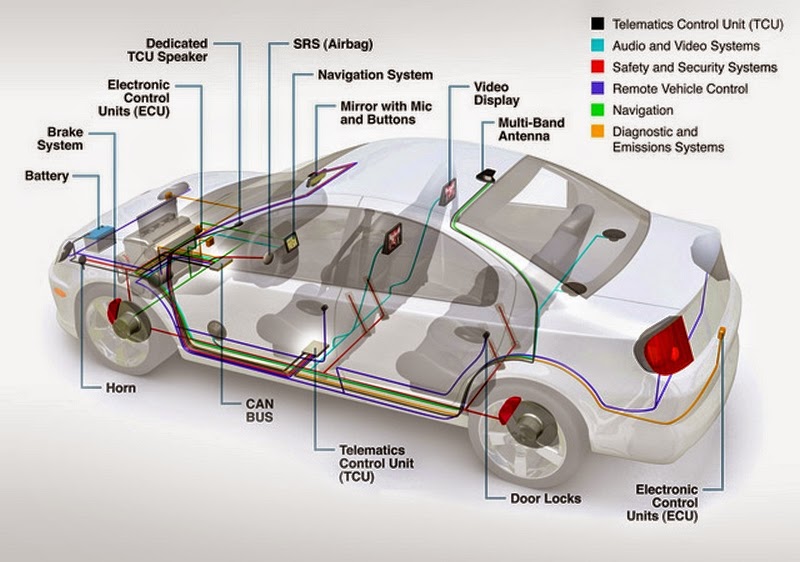 Telematics Control Unit (TCU)
Audio and Video Systems
Safety and Security Systems
Remote Vehicle Control
Navigation
Diagnostic and Emissions Systems

Dedicated TCU Speaker

SRS (Airbag)

Navigation System

Electronic Control Units (ECU)

Mirror with Mic and Buttons

Video Display

Multi-Band Antenna

Brake System

Battery

Horn

CAN BUS

Telematics Control Unit (TCU)

Door Locks

Electronic Control Units (ECU)